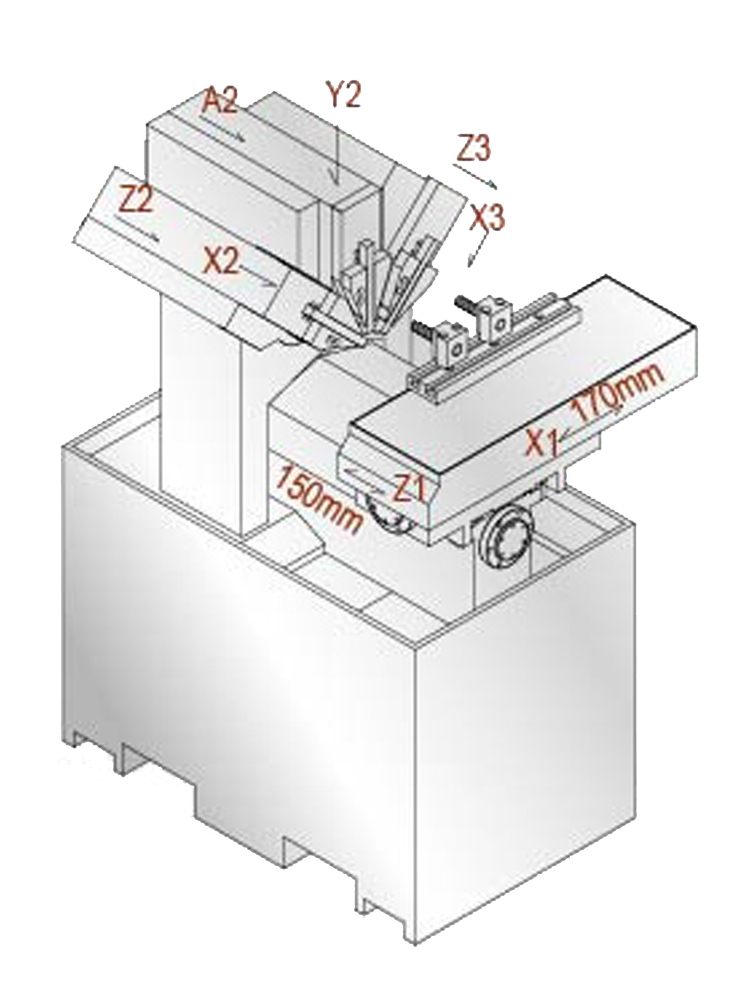 A2
Y2
Z3
Z2
X3
X2
170mm
X1
150mm
Z1