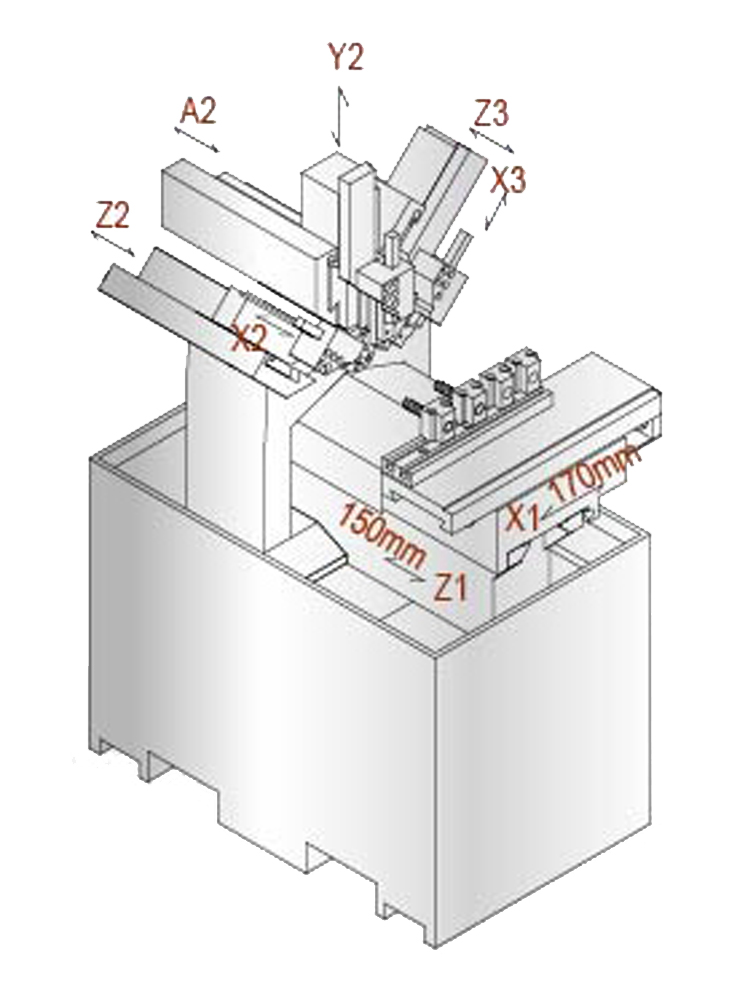 Y2
A2
Z3
X3
Z2
X2
170mm
X1
150mm
Z1