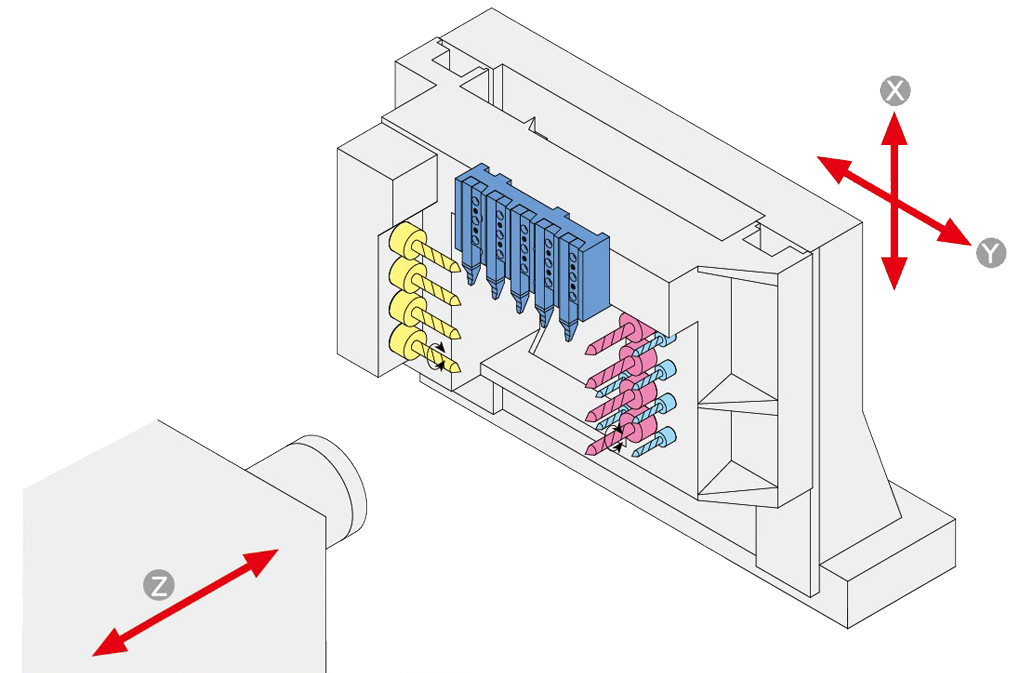 X
Y
Z